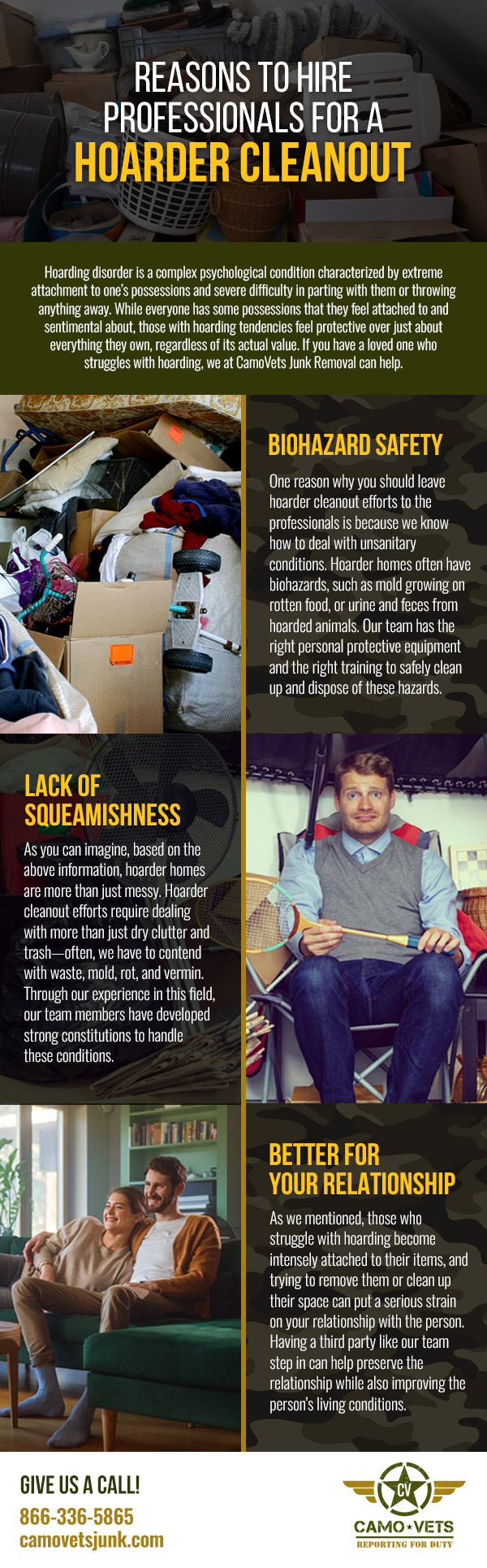 REASONS TO HIRE PROFESSIONALS FOR A HOARDER CLEANOUT

Hoarding disorder is a complex psychological condition characterized by extreme attachment to one's possessions and severe difficulty in parting with them or throwing anything away. While everyone has some possessions that they feel attached to and sentimental about, those with hoarding tendencies feel protective over just about everything they own, regardless of its actual value. If you have a loved one who struggles with hoarding, we at CamoVets Junk Removal can help.

BIOHAZARD SAFETY

One reason why you should leave hoarder cleanout efforts to the professionals is because we know how to deal with unsanitary conditions. Hoarder homes often have biohazards, such as mold growing on rotten food, or urine and feces from hoarded animals. Our team has the right personal protective equipment and the right training to safely clean up and dispose of these hazards.

LACK OF SQUEAMISHNESS

As you can imagine, based on the above information, hoarder homes are more than just messy. Hoarder cleanout efforts require dealing with more than just dry clutter and trash—often, we have to contend with waste, mold, rot, and vermin. Through our experience in this field, our team members have developed strong constitutions to handle these conditions.

BETTER FOR YOUR RELATIONSHIP

As we mentioned, those who struggle with hoarding become intensely attached to their items, and trying to remove them or clean up their space can put a serious strain on your relationship with the person. Having a third party like our team step in can help preserve the relationship while also improving the person's living conditions.

GIVE US A CALL!
866-336-5865
camovetsjunk.com

CV
CAMO★VETS
REPORTING FOR DUTY