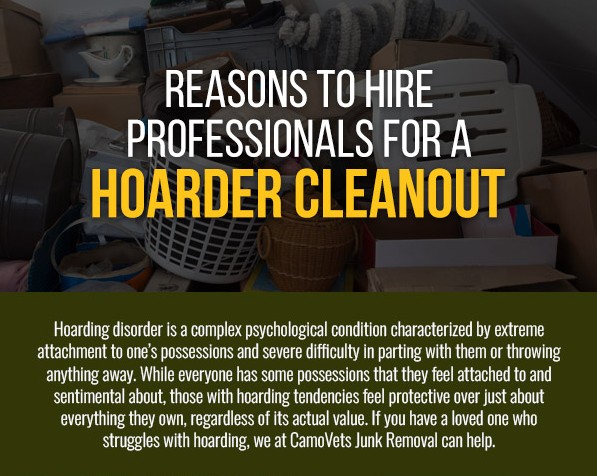 REASONS TO HIRE PROFESSIONALS FOR A HOARDER CLEANOUT

Hoarding disorder is a complex psychological condition characterized by extreme attachment to one's possessions and severe difficulty in parting with them or throwing anything away. While everyone has some possessions that they feel attached to and sentimental about, those with hoarding tendencies feel protective over just about everything they own, regardless of its actual value. If you have a loved one who struggles with hoarding, we at CamoVets Junk Removal can help.